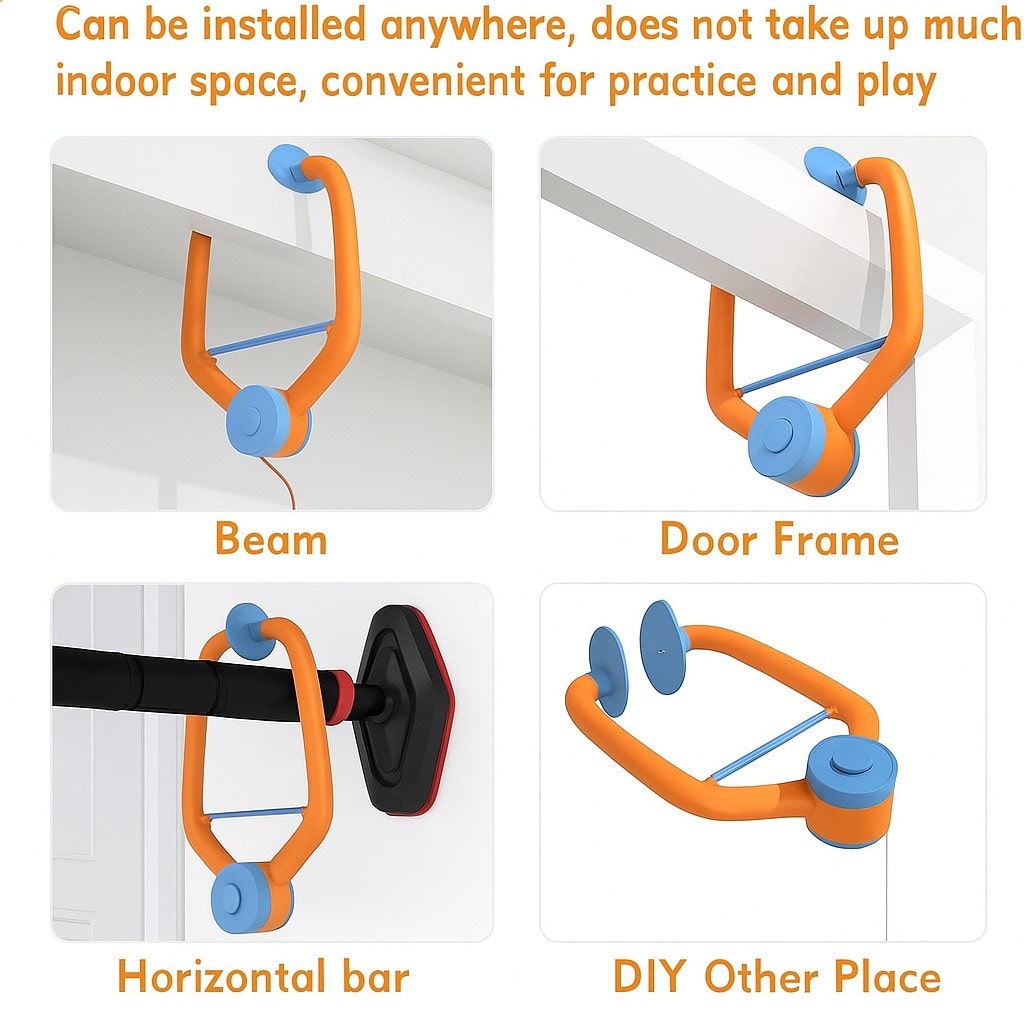 Can be installed anywhere, does not take up much indoor space, convenient for practice and play

Beam

Door Frame

Horizontal bar

DIY Other Place