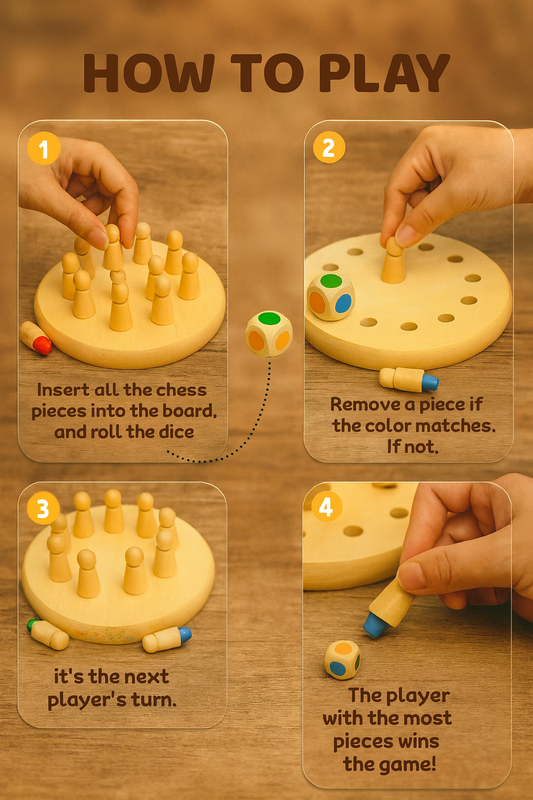 HOW TO PLAY

1

Insert all the chess pieces into the board, and roll the dice

2

Remove a piece if the color matches. If not,

3

it's the next player's turn.

4

The player with the most pieces wins the game!